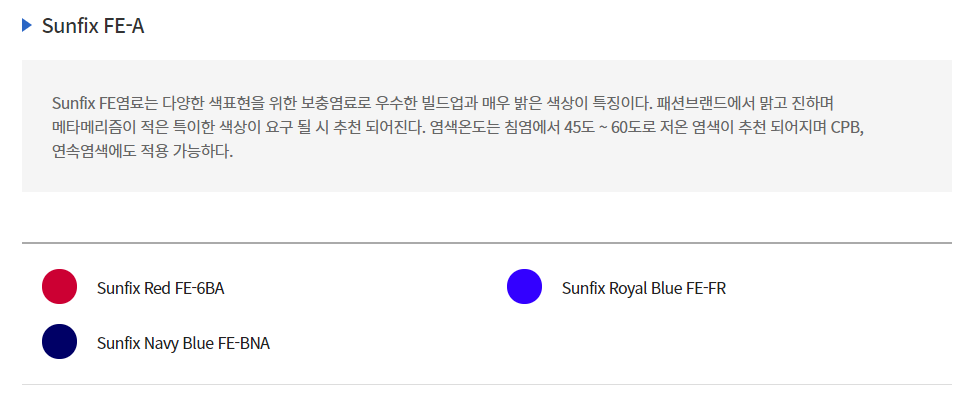 Sunfix FE-A

Sunfix FE염료는 다양한 색표현을 위한 보충염료로 우수한 빌드업과 매우 밝은 색상이 특징이다. 패션브랜드에서 맑고 진하며 메타메리즘이 적은 특이한 색상이 요구 될 시 추천 되어진다. 염색온도는 침염에서 45도 ~ 60도로 저온 염색이 추천 되어지며 CPB, 연속염색에도 적용 가능하다.

Sunfix Red FE-6BA

Sunfix Navy Blue FE-BNA

Sunfix Royal Blue FE-FR